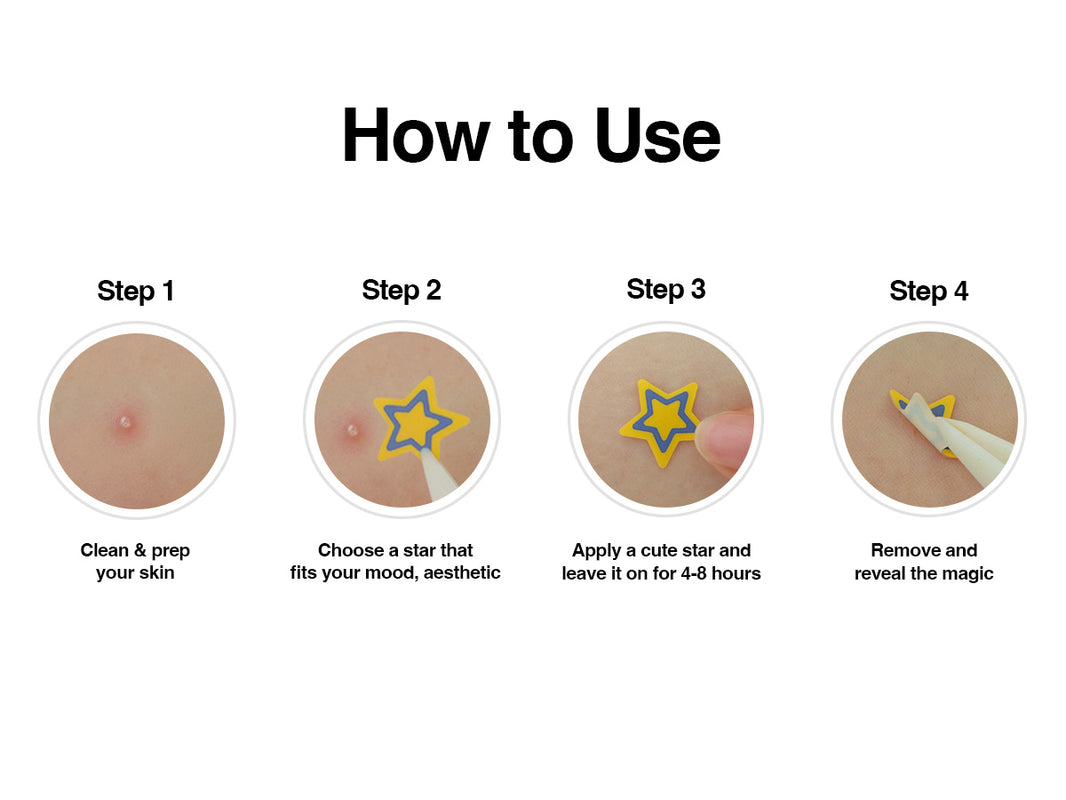 How to Use

Step 1

Clean & prep your skin

Step 2

Choose a star that fits your mood, aesthetic

Step 3

Apply a cute star and leave it on for 4-8 hours

Step 4

Remove and reveal the magic