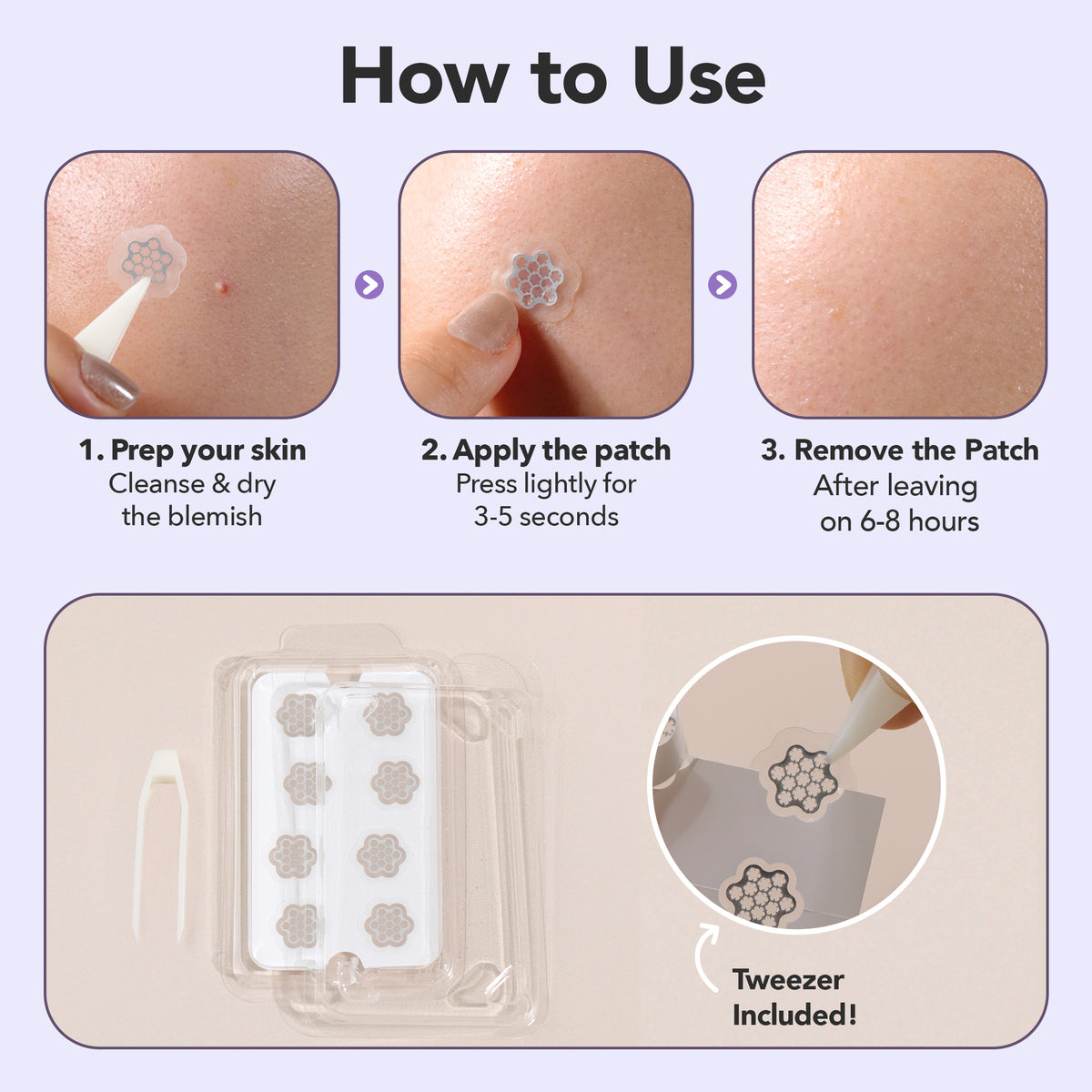 How to Use

1. Prep your skin
Cleanse & dry the blemish

2. Apply the patch
Press lightly for 3-5 seconds

3. Remove the Patch
After leaving on 6-8 hours

Tweezer Included!