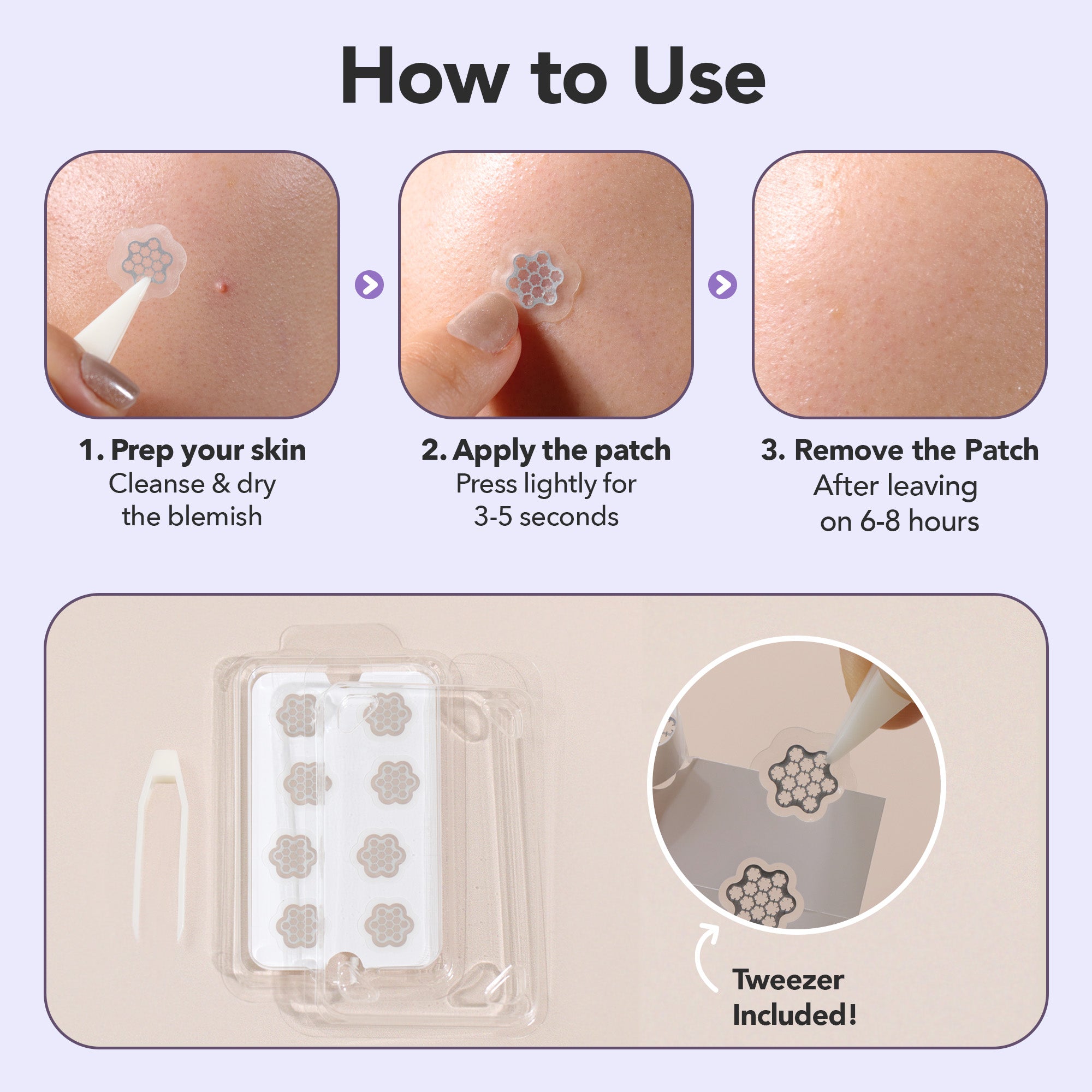 How to Use

1. Prep your skin
Cleanse & dry the blemish

2. Apply the patch
Press lightly for 3-5 seconds

3. Remove the Patch
After leaving on 6-8 hours

Tweezer Included!