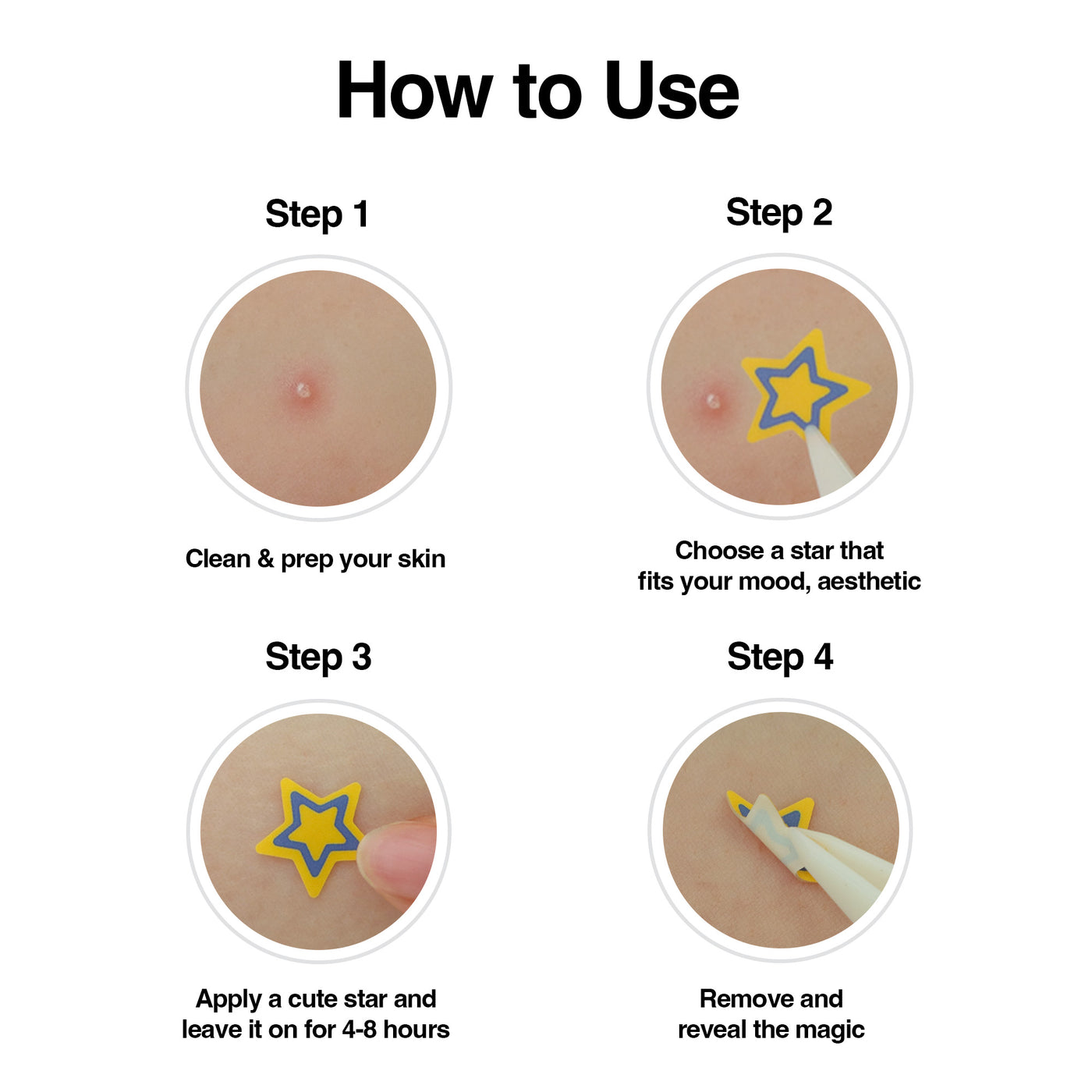 How to Use

Step 1

Clean & prep your skin

Step 2

Choose a star that fits your mood, aesthetic

Step 3

Apply a cute star and leave it on for 4-8 hours

Step 4

Remove and reveal the magic