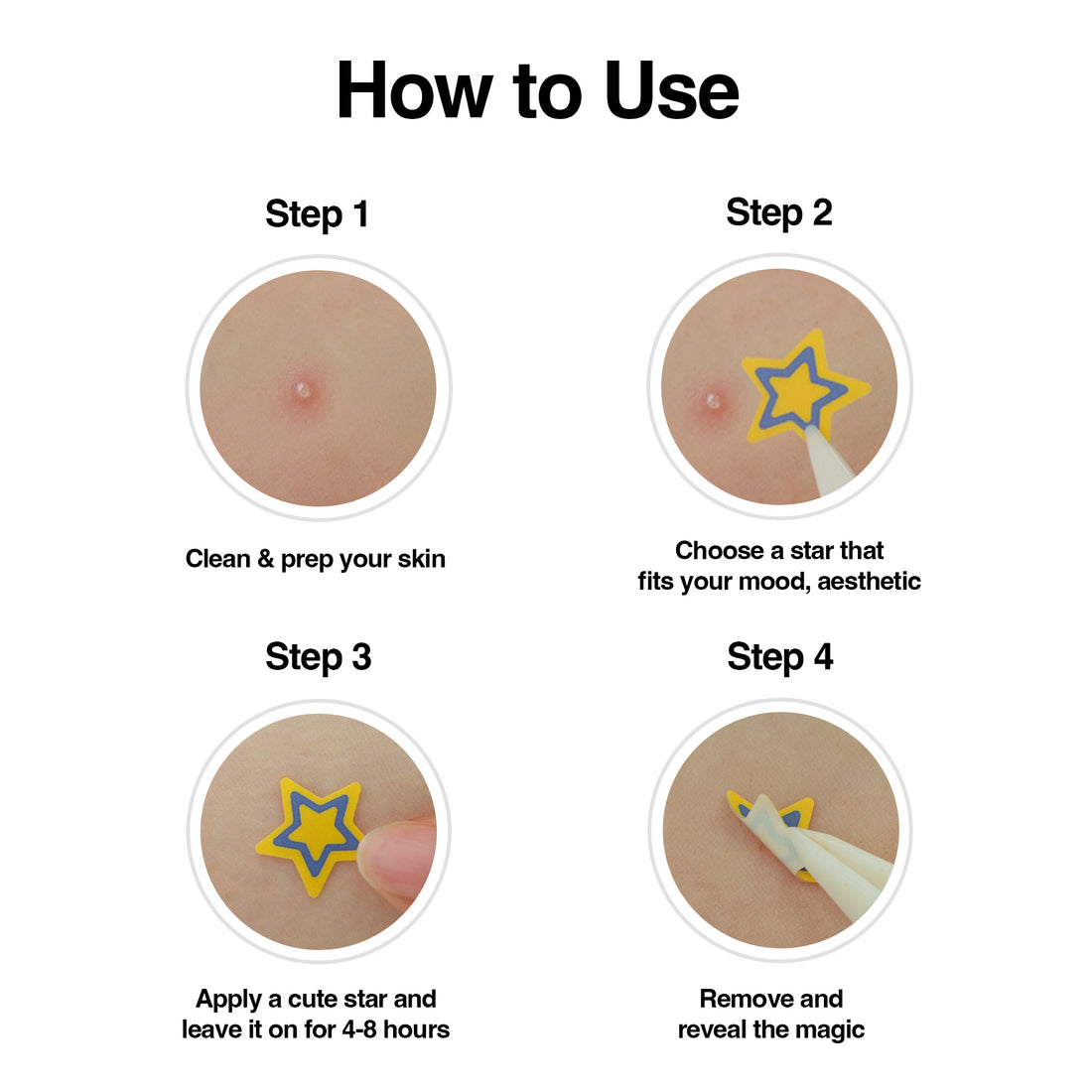 How to Use

Step 1

Clean & prep your skin

Step 2

Choose a star that fits your mood, aesthetic

Step 3

Apply a cute star and leave it on for 4-8 hours

Step 4

Remove and reveal the magic