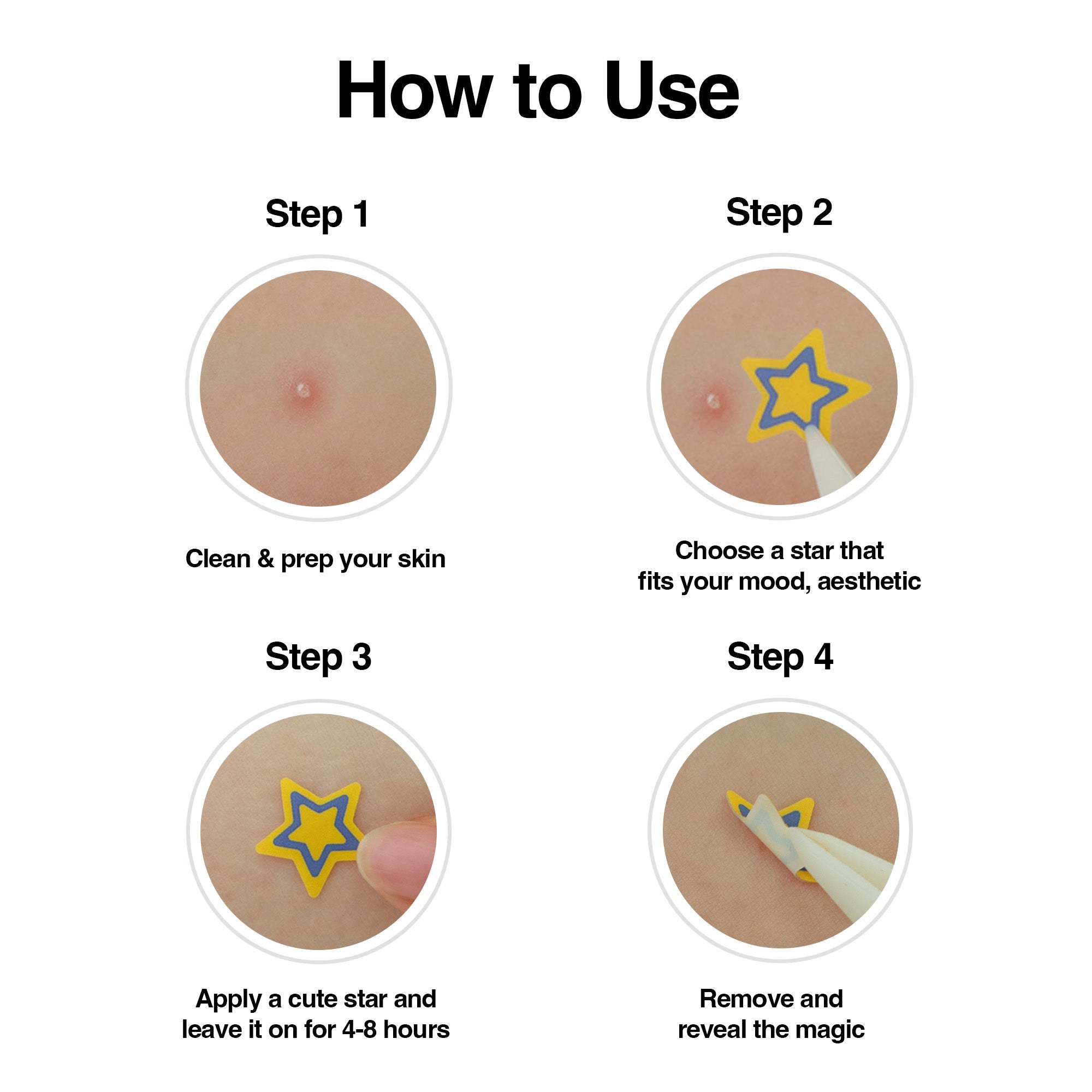 How to Use

Step 1

Clean & prep your skin

Step 2

Choose a star that fits your mood, aesthetic

Step 3

Apply a cute star and leave it on for 4-8 hours

Step 4

Remove and reveal the magic