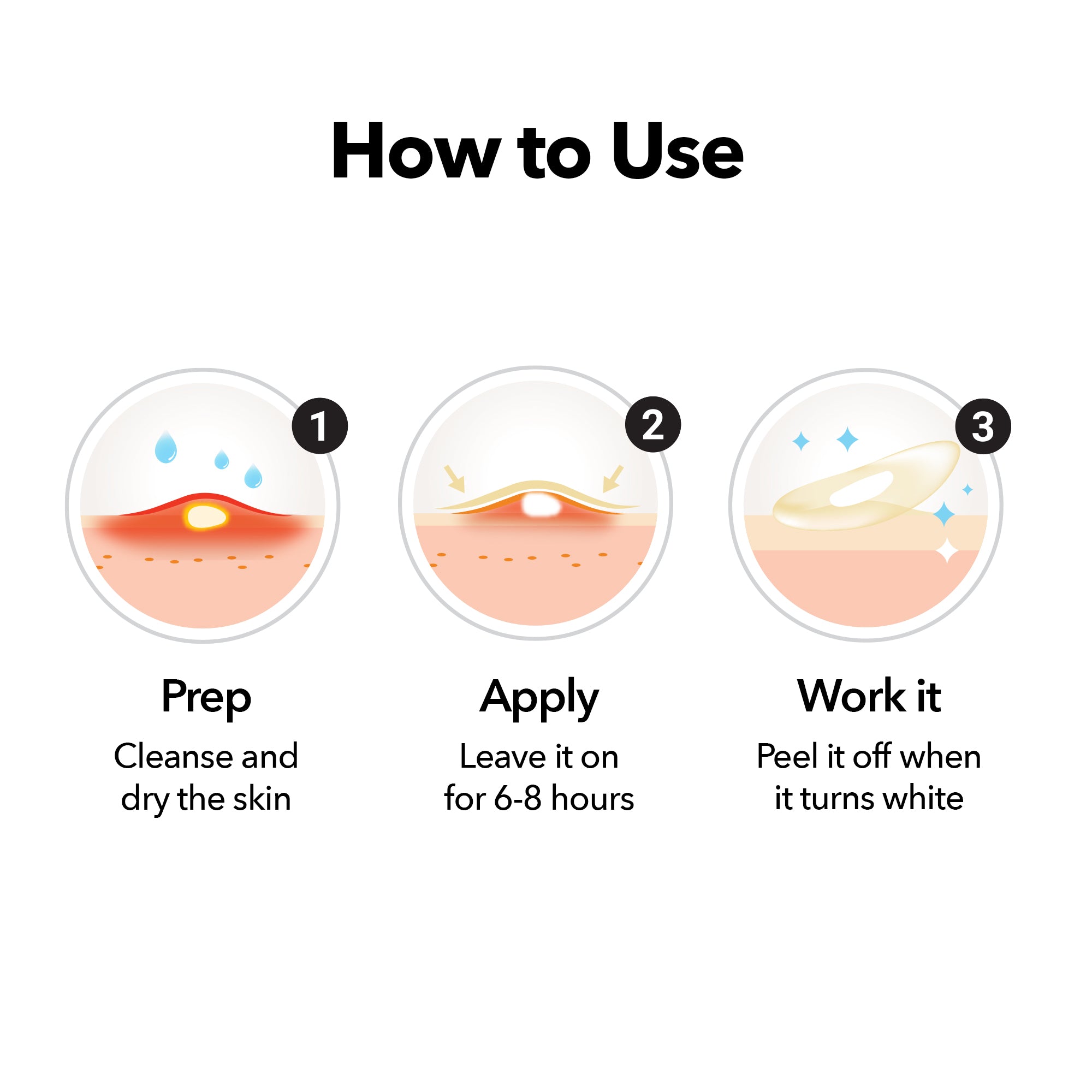 How to Use

1

Prep

Cleanse and dry the skin

2

Apply

Leave it on for 6-8 hours

3

Work it

Peel it off when it turns white